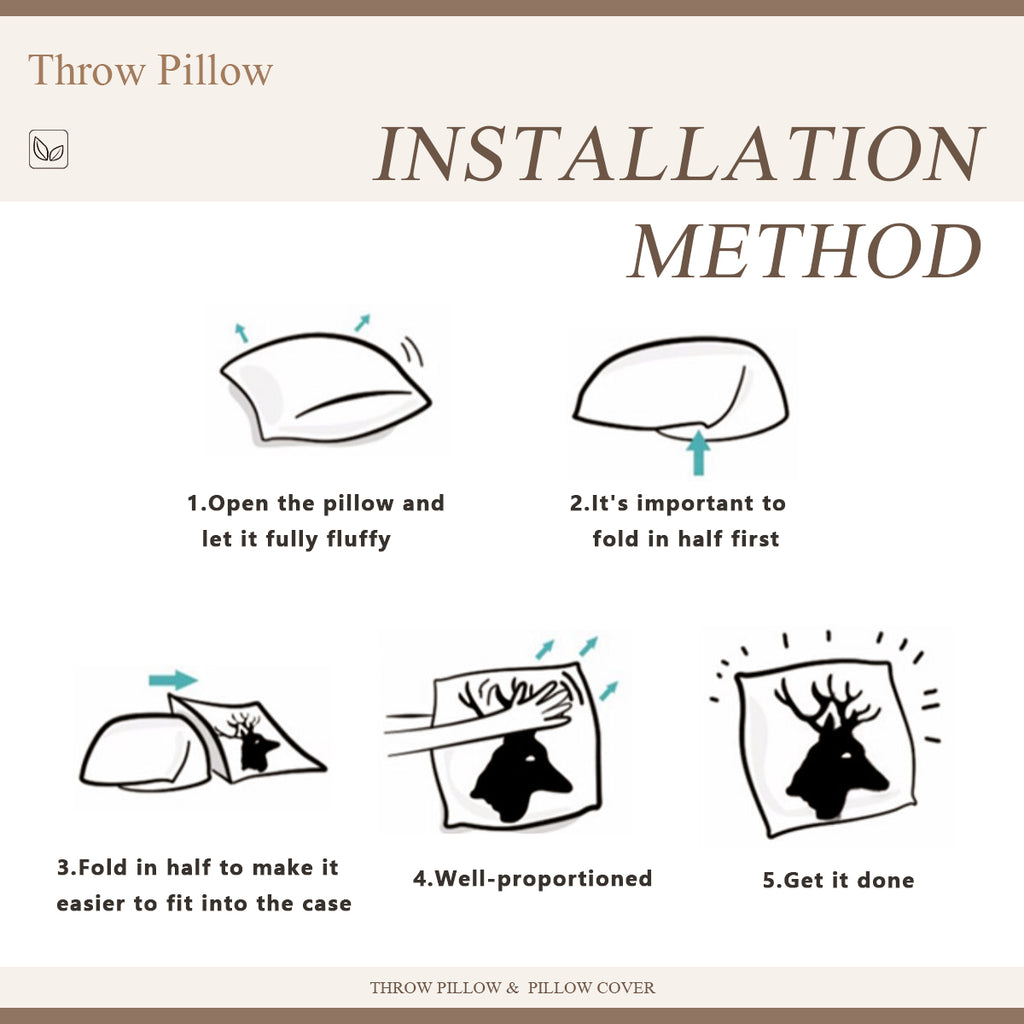 Throw Pillow

INSTALLATION METHOD

1.Open the pillow and let it fully fluffy

2.It's important to fold in half first

3.Fold in half to make it easier to fit into the case

4.Well-proportioned

5.Get it done

THROW PILLOW & PILLOW COVER