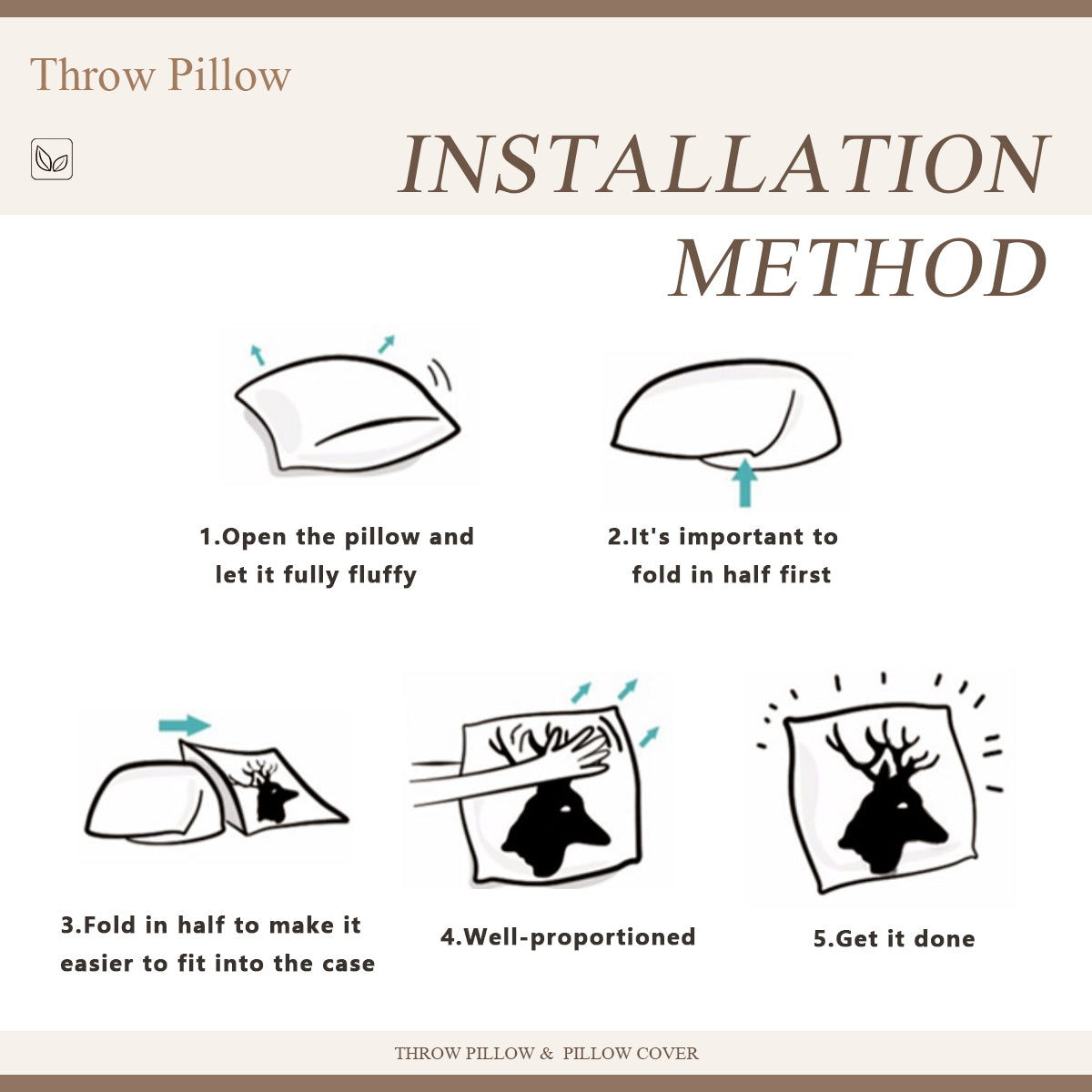 Throw Pillow

INSTALLATION METHOD

1.Open the pillow and let it fully fluffy

2.It's important to fold in half first

3.Fold in half to make it easier to fit into the case

4.Well-proportioned

5.Get it done

THROW PILLOW & PILLOW COVER